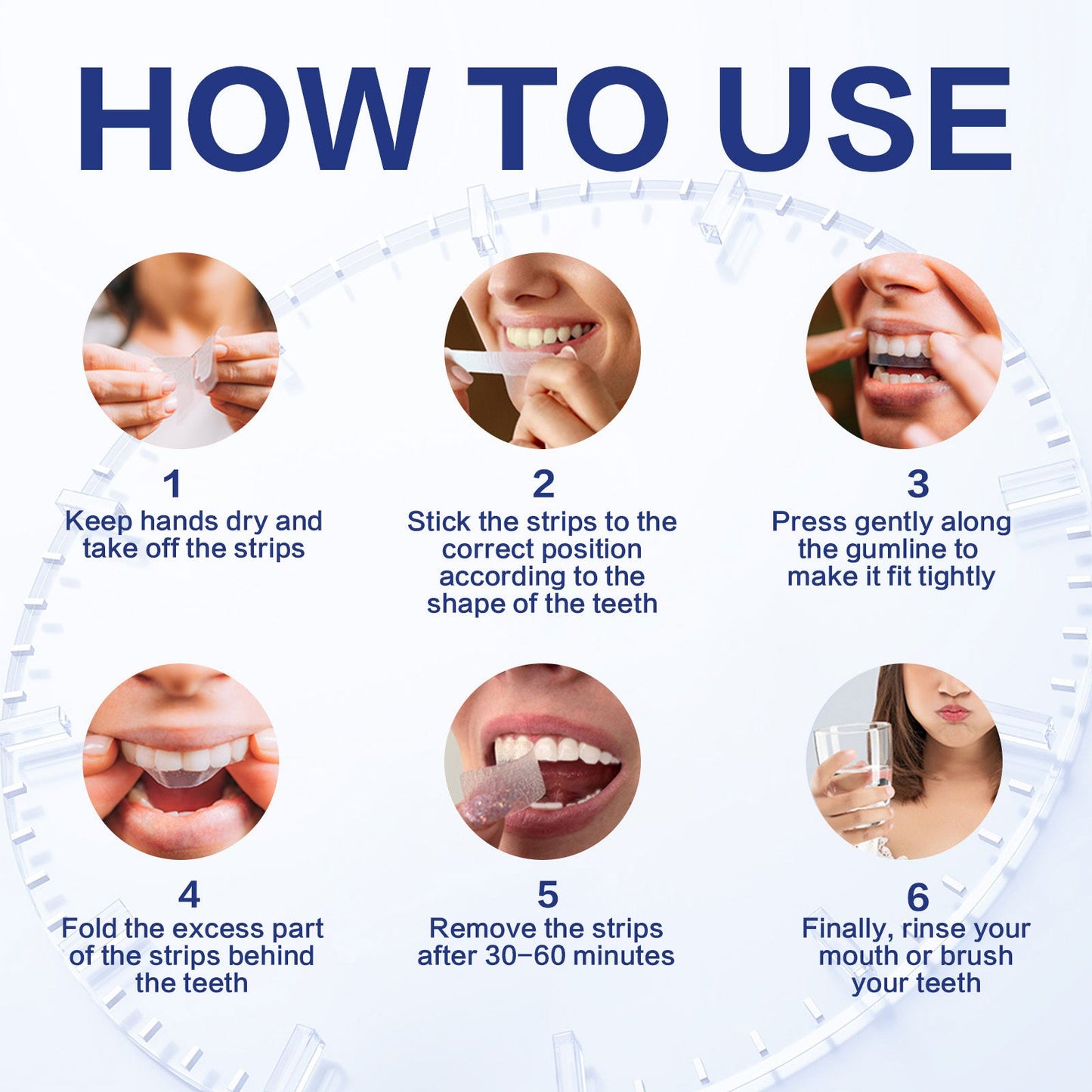 HOW TO USE

1
Keep hands dry and take off the strips

2
Stick the strips to the correct position according to the shape of the teeth

3
Press gently along the gumline to make it fit tightly

4
Fold the excess part of the strips behind the teeth

5
Remove the strips after 30−60 minutes

6
Finally, rinse your mouth or brush your teeth